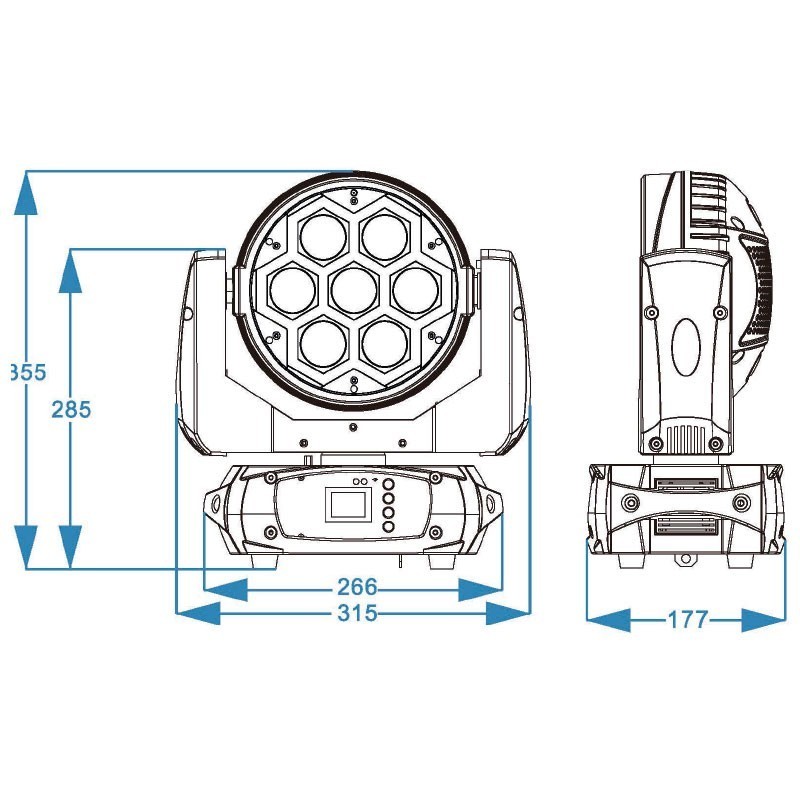 355
285
266
315
177